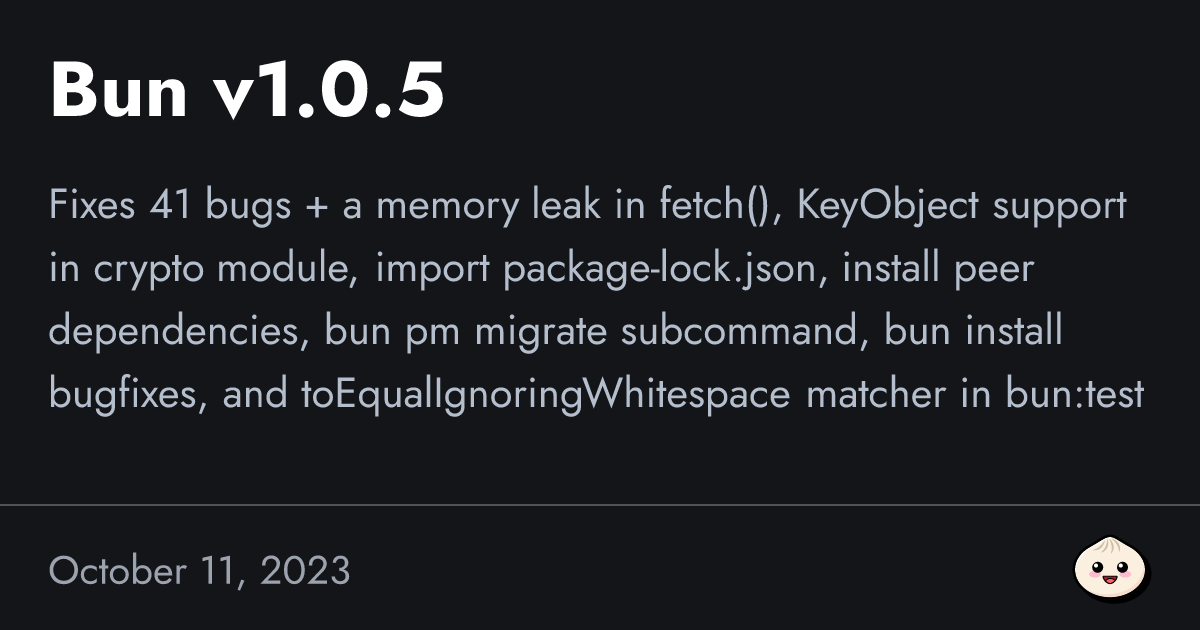 Bun v1.0.5

Fixes 41 bugs + a memory leak in fetch(), KeyObject support in crypto module, import package-lock.json, install peer dependencies, bun pm migrate subcommand, bun install bugfixes, and toEqualIgnoringWhitespace matcher in bun:test

October 11, 2023